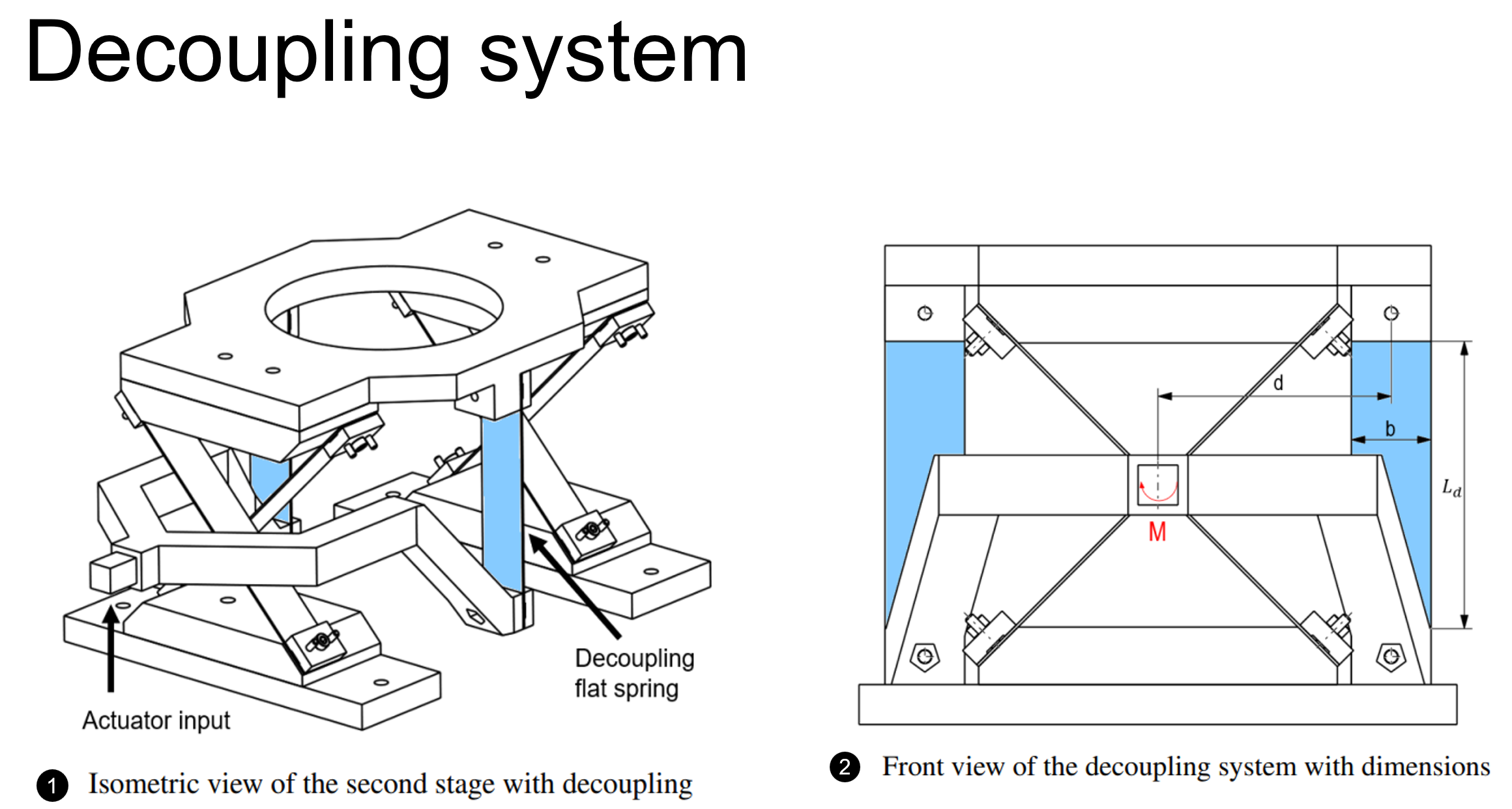 Decoupling system

Decoupling flat spring

Actuator input

1 Isometric view of the second stage with decoupling

d

b

$L_d$

M

2 Front view of the decoupling system with dimensions